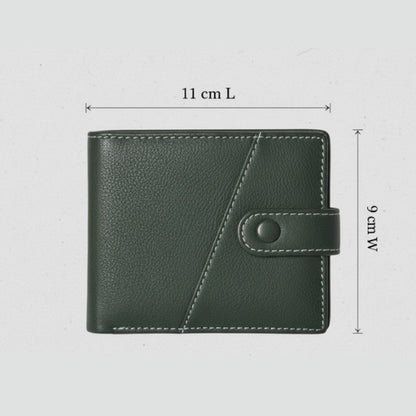 11 cm L

9 cm W