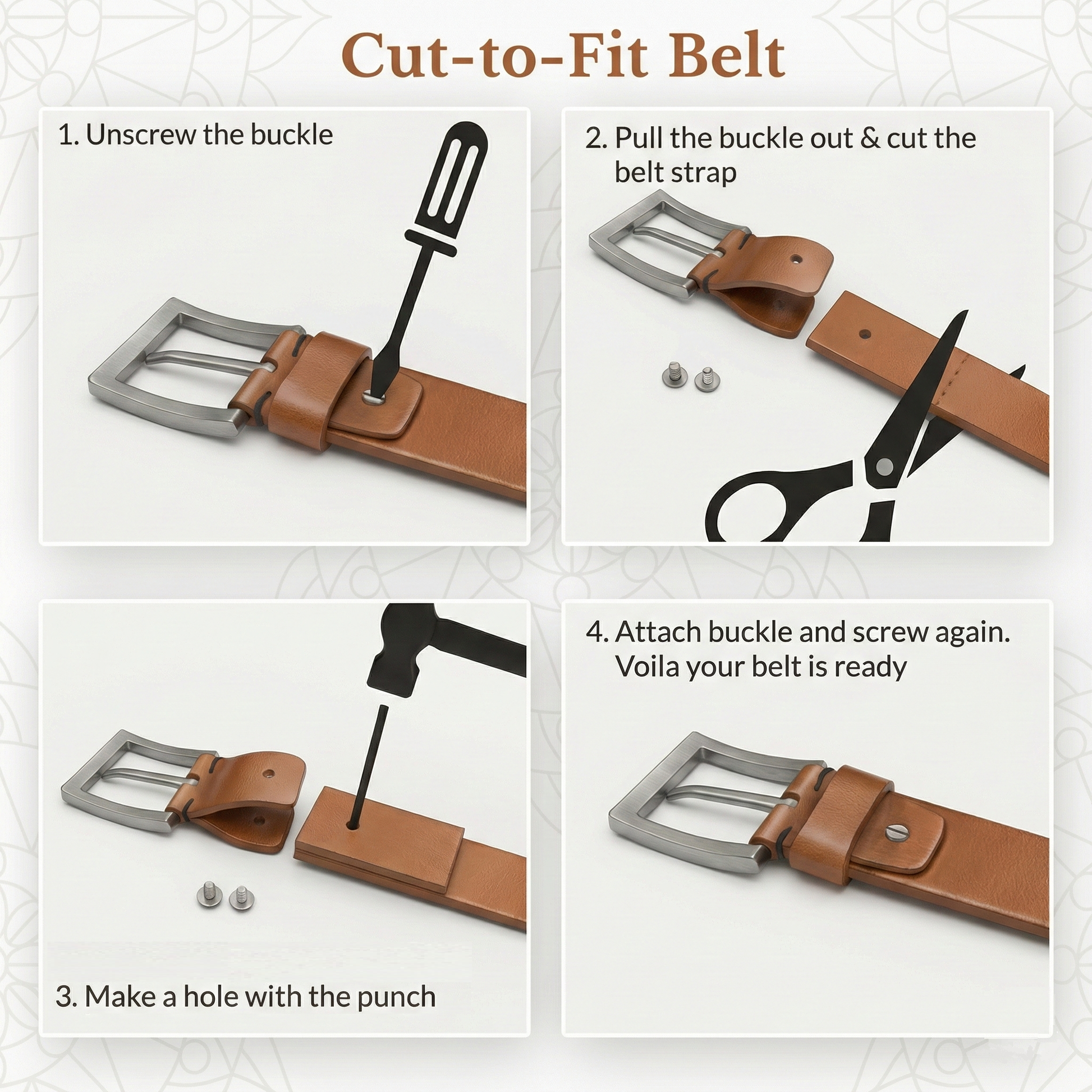 Cut-to-Fit Belt

1. Unscrew the buckle

2. Pull the buckle out & cut the belt strap

3. Make a hole with the punch

4. Attach buckle and screw again. Voila your belt is ready