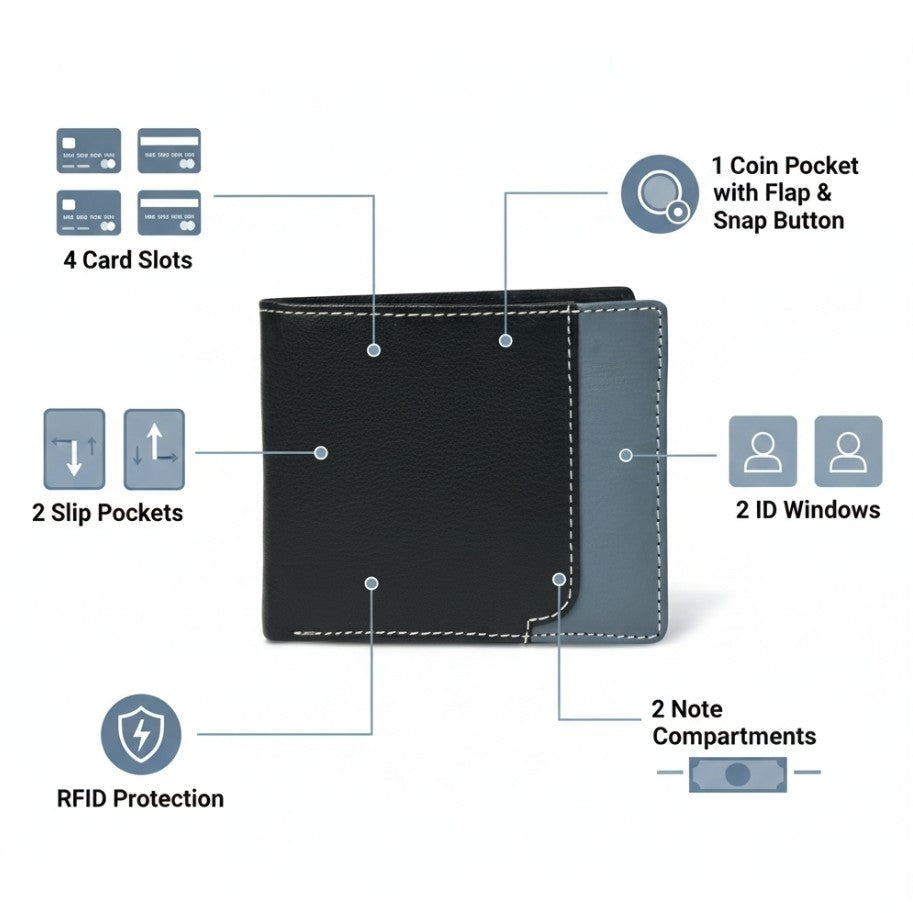 4 Card Slots

1 Coin Pocket with Flap & Snap Button

2 Slip Pockets

2 ID Windows

RFID Protection

2 Note Compartments