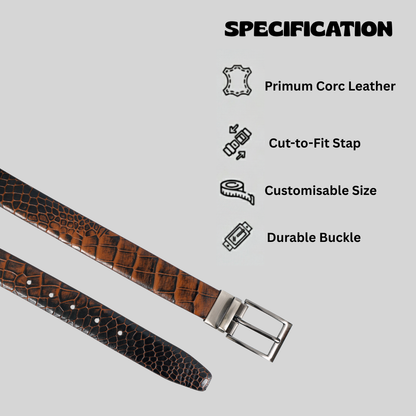 SPECIFICATION

Primum Corc Leather

Cut-to-Fit Stap

Customisable Size

Durable Buckle