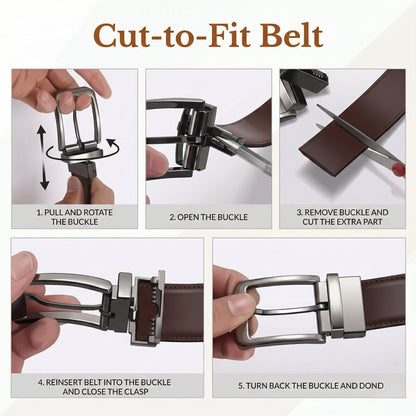 Cut-to-Fit Belt

1. PULL AND ROTATE THE BUCKLE

2. OPEN THE BUCKLE

3. REMOVE BUCKLE AND CUT THE EXTRA PART

4. REINSERT BELT INTO THE BUCKLE AND CLOSE THE CLASP

5. TURN BACK THE BUCKLE AND DOND