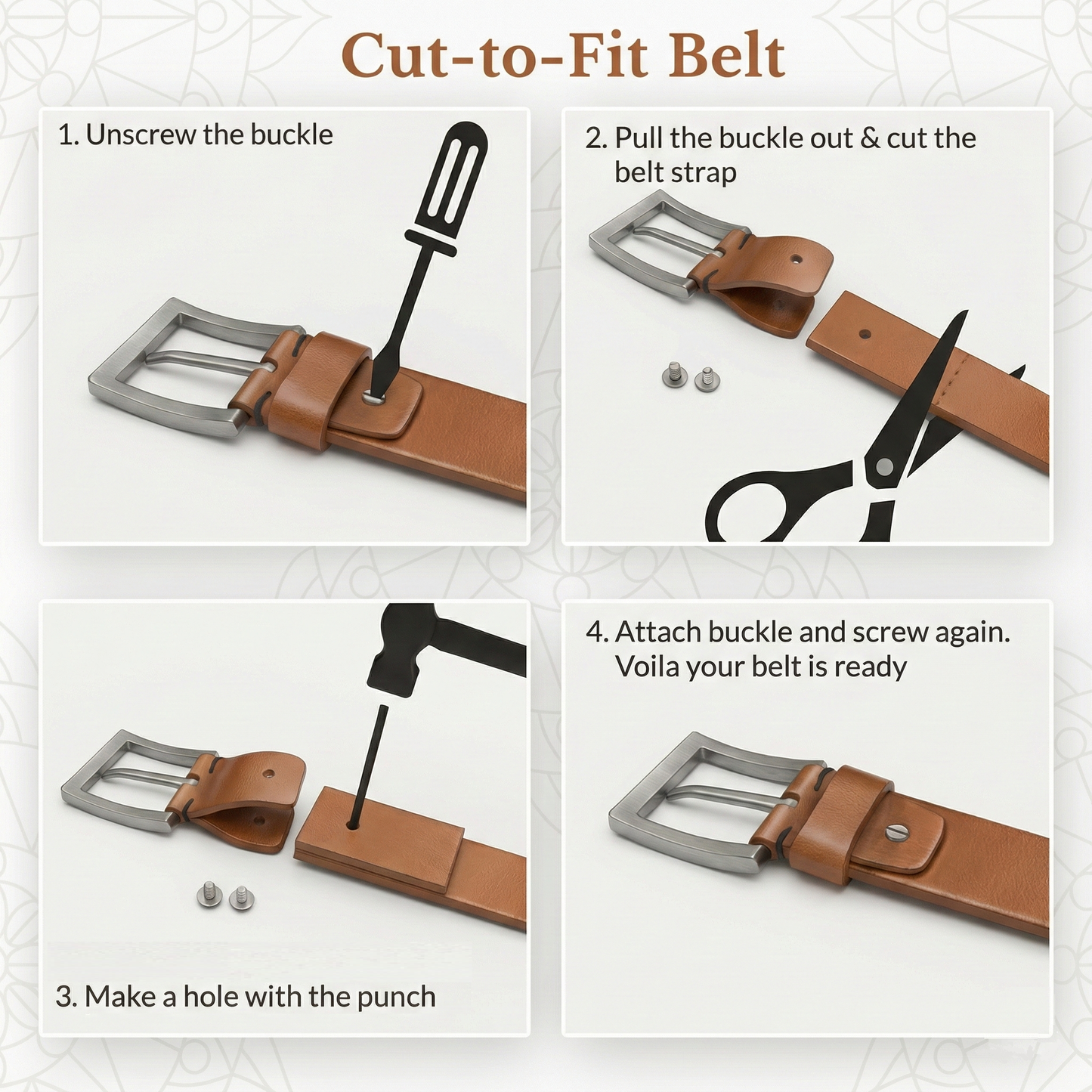 Cut-to-Fit Belt

1. Unscrew the buckle

2. Pull the buckle out & cut the belt strap

3. Make a hole with the punch

4. Attach buckle and screw again. Voila your belt is ready